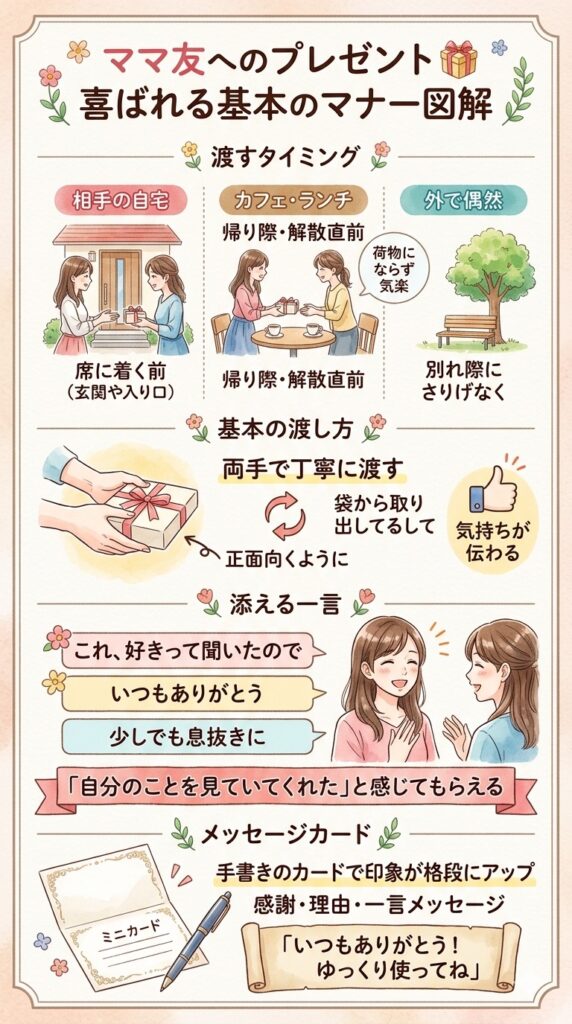 ママ友へのプレゼント
喜ばれる基本のマナー図解

渡すタイミング

相手の自宅

席に着く前
（玄関や入り口）

カフェ・ランチ
帰り際・解散直前

荷物にならず気楽

帰り際・解散直前

外で偶然

別れ際にさりげなく

基本の渡し方

両手で丁寧に渡す

袋から取り出してるして

正面向くように

気持ちが伝わる

添える一言

これ、好きって聞いたので

いつもありがとう

少しでも息抜きに

「自分のことを見ていてくれた」と感じてもらえる

メッセージカード

ミニカード

手書きのカードで印象が格段にアップ
感謝・理由・一言メッセージ

「いつもありがとう！
ゆっくり使ってね」