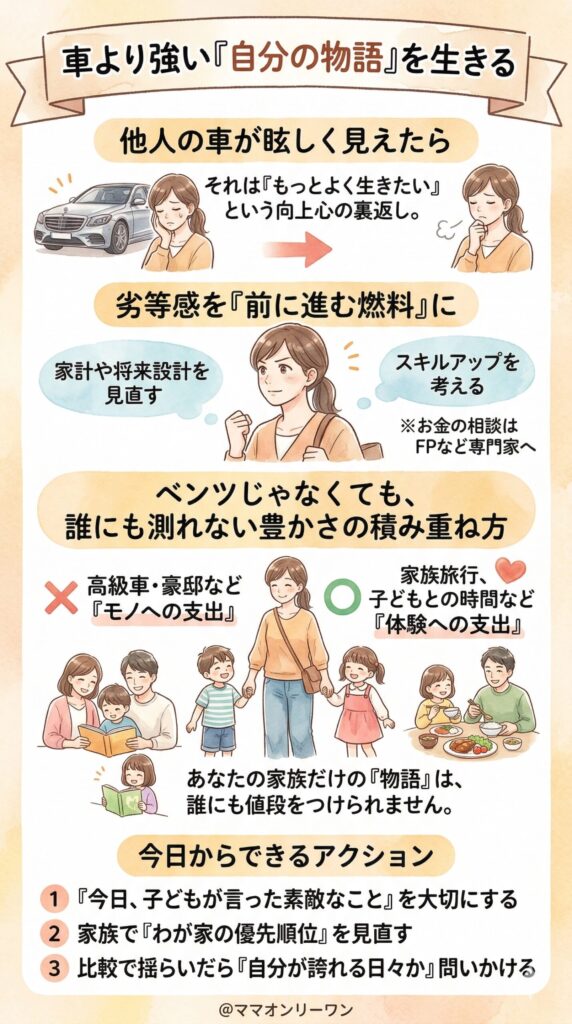 車より強い『自分の物語』を生きる

他人の車が眩しく見えたら

それは『もっとよく生きたい』という向上心の裏返し。

劣等感を『前に進む燃料』に

家計や将来設計を見直す

スキルアップを考える

※お金の相談はFPなど専門家へ

ベンツじゃなくても、誰にも測れない豊かさの積み重ね方

高級車・豪邸など『モノへの支出』

家族旅行、子どもとの時間など『体験への支出』

あなたの家族だけの『物語』は、誰にも値段をつけられません。

今日からできるアクション

1 『今日、子どもが言った素敵なこと』を大切にする

2 家族で『わが家の優先順位』を見直す

3 比較で揺らいだら『自分が誇れる日々か』問いかける

@ママオンリーワン