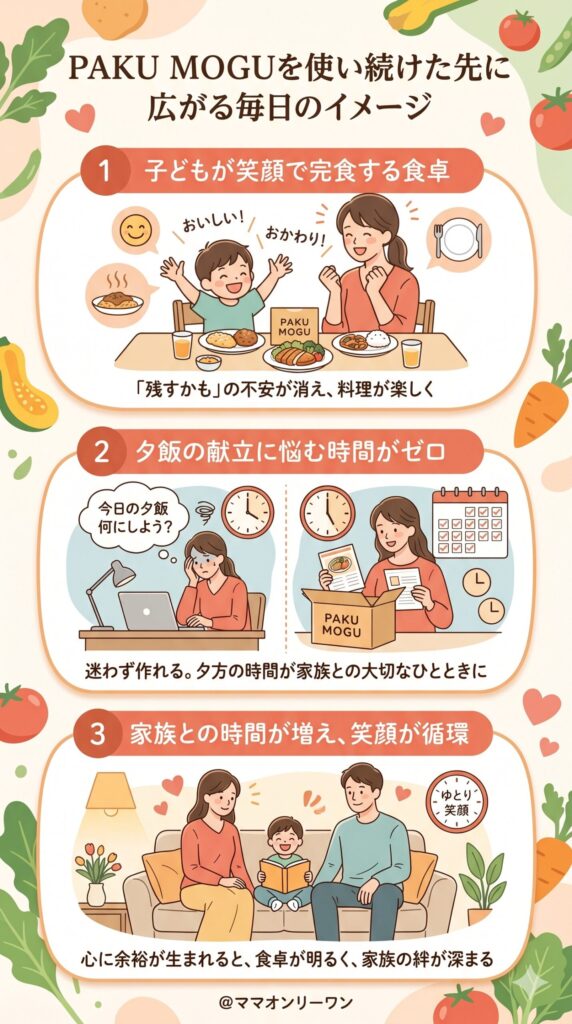 PAKU MOGUを使い続けた先に広がる毎日のイメージ

1 子どもが笑顔で完食する食卓

おいしい!

おかわり!

PAKU MOGU

「残すかも」の不安が消え、料理が楽しく

2 夕飯の献立に悩む時間がゼロ

今日の夕飯何にしよう?

PAKU MOGU

迷わず作れる。夕方の時間が家族との大切なひとときに

3 家族との時間が増え、笑顔が循環

ゆとり笑顔

心に余裕が生まれると、食卓が明るく、家族の絆が深まる

@ママオンリーワン