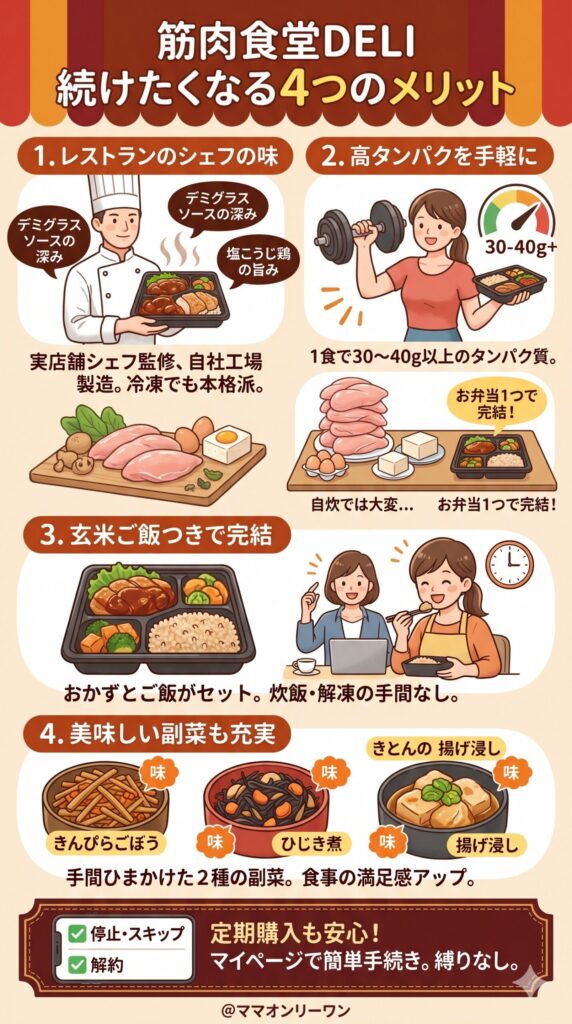 筋肉食堂DELI
続けたくなる4つのメリット

1. レストランのシェフの味

デミグラスソースの深み

デミグラスソースの深み

塩こうじ鶏の旨み

実店舗シェフ監修、自社工場製造。冷凍でも本格派。

2. 高タンパクを手軽に

30-40g+

1食で30〜40g以上のタンパク質。

お弁当1つで完結！

自炊では大変…

お弁当1つで完結！

3. 玄米ご飯つきで完結

おかずとご飯がセット。炊飯・解凍の手間なし。

4. 美味しい副菜も充実

味

きんぴらごぼう

味

味

ひじき煮

きとんの 揚げ浸し

味

味

揚げ浸し

手間ひまかけた2種の副菜。食事の満足感アップ。

停止・スキップ

解約

定期購入も安心！
マイページで簡単手続き。縛りなし。

@ママオンリーワン