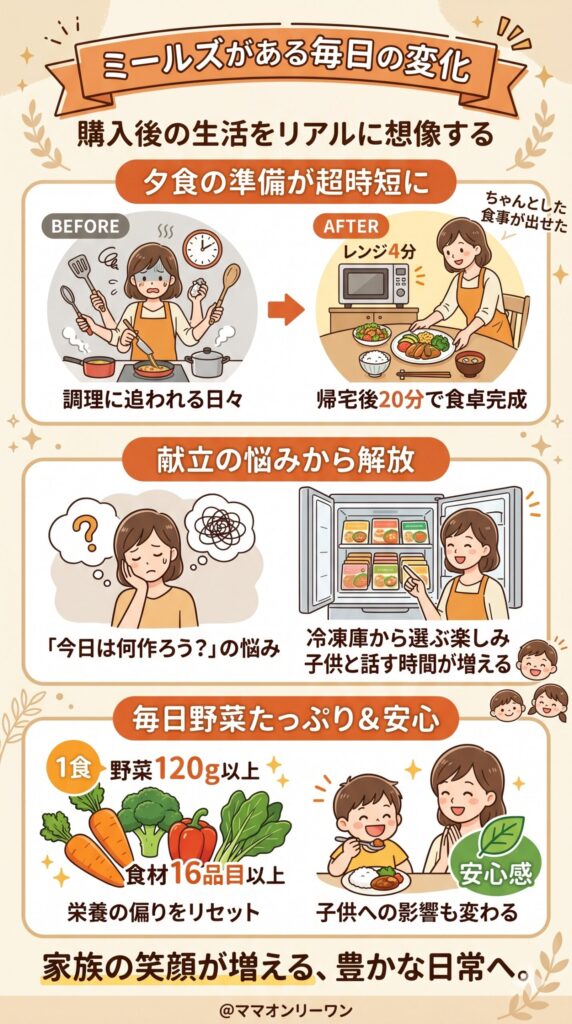 ミールズがある毎日の変化

購入後の生活をリアルに想像する

夕食の準備が超時短に

BEFORE

調理に追われる日々

AFTER

レンジ4分

ちゃんとした食事が出せた

帰宅後20分で食卓完成

献立の悩みから解放

?

「今日は何作ろう?」の悩み

冷凍庫から選ぶ楽しみ
子供と話す時間が増える

毎日野菜たっぷり&安心

1食 野菜120g以上

食材16品目以上

栄養の偏りをリセット

安心感

子供への影響も変わる

家族の笑顔が増える、豊かな日常へ。

@ママオンリーワン