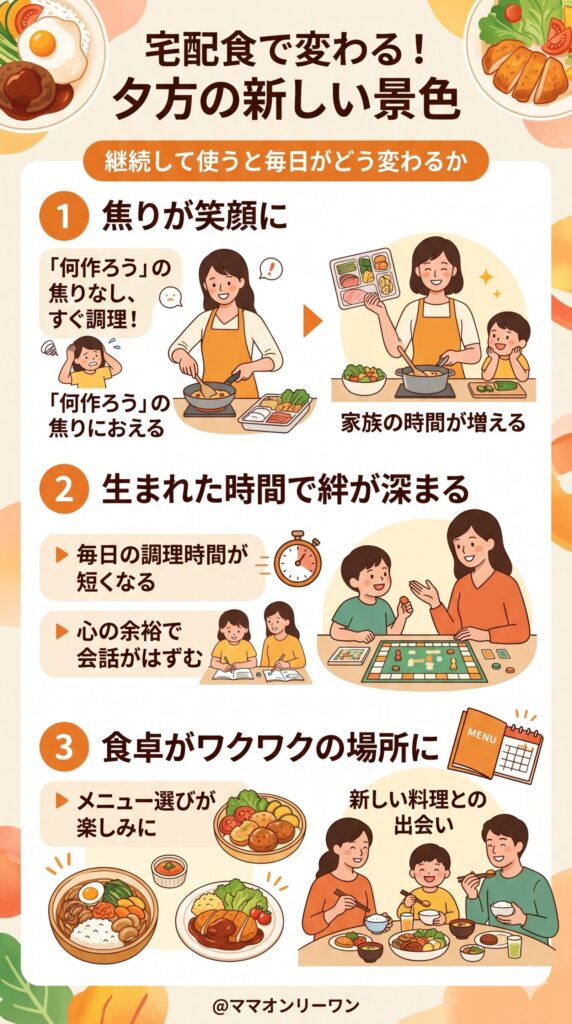 宅配食で変わる！
夕方の新しい景色

継続して使うと毎日がどう変わるか

1 焦りが笑顔に

「何作ろう」の焦りなし、すぐ調理！

「何作ろう」の焦りにおえる

家族の時間が増える

2 生まれた時間で絆が深まる

毎日の調理時間が短くなる

心の余裕で会話がはずむ

3 食卓がワクワクの場所に

MENU

メニュー選びが楽しみに

新しい料理との出会い

@ママオンリーワン