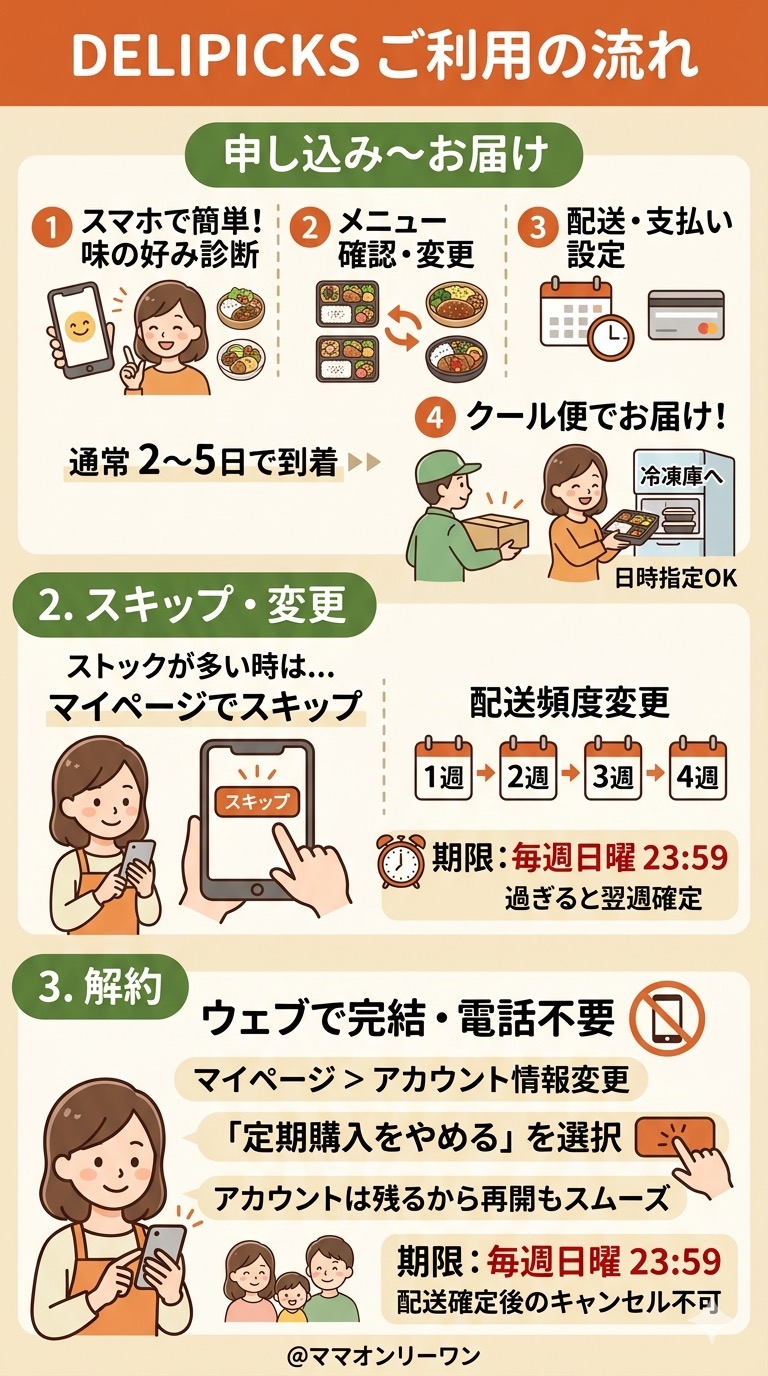 DELIPICKS ご利用の流れ

申し込み〜お届け

1 スマホで簡単！味の好み診断

2 メニュー確認・変更

3 配送・支払い設定

通常 2〜5日で到着

4 クール便でお届け！

冷凍庫へ

日時指定OK

2. スキップ・変更

ストックが多い時は…
マイページでスキップ

スキップ

配送頻度変更

1週 2週 3週 4週

期限：毎週日曜 23:59
過ぎると翌週確定

3. 解約

ウェブで完結・電話不要

マイページ > アカウント情報変更

「定期購入をやめる」を選択

アカウントは残るから再開もスムーズ

期限：毎週日曜 23:59
配送確定後のキャンセル不可

@ママオンリーワン