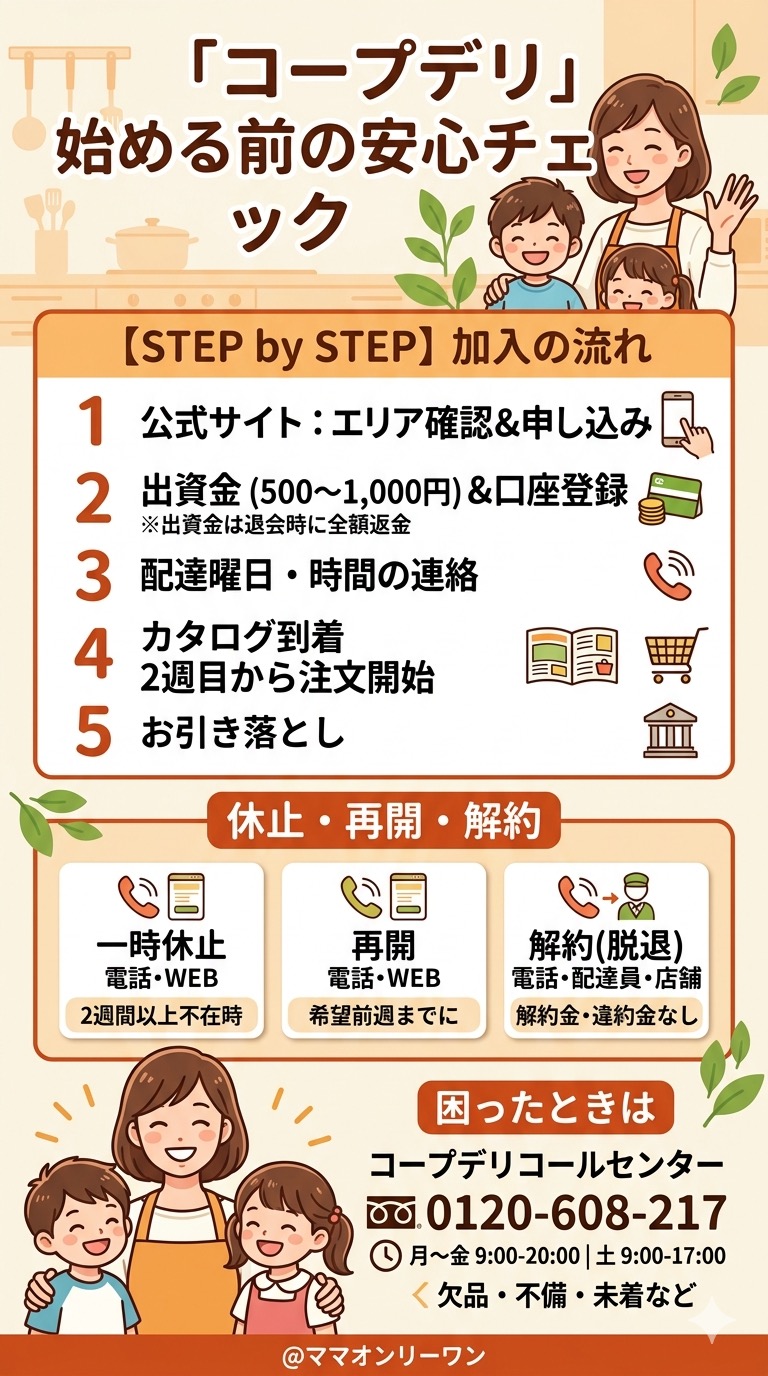 「コープデリ」
始める前の安心チェック

【STEP by STEP】加入の流れ

1 公式サイト：エリア確認&申し込み

2 出資金 (500〜1,000円) &口座登録
※出資金は退会時に全額返金

3 配達曜日・時間の連絡

4 カタログ到着
2週目から注文開始

5 お引き落とし

休止・再開・解約

一時休止
電話・WEB
2週間以上不在時

再開
電話・WEB
希望前週までに

解約(脱退)
電話・配達員・店舗
解約金・違約金なし

困ったときは
コープデリコールセンター
0120-608-217
月〜金 9:00-20:00 | 土 9:00-17:00
欠品・不備・未着など

@ママオンリーワン